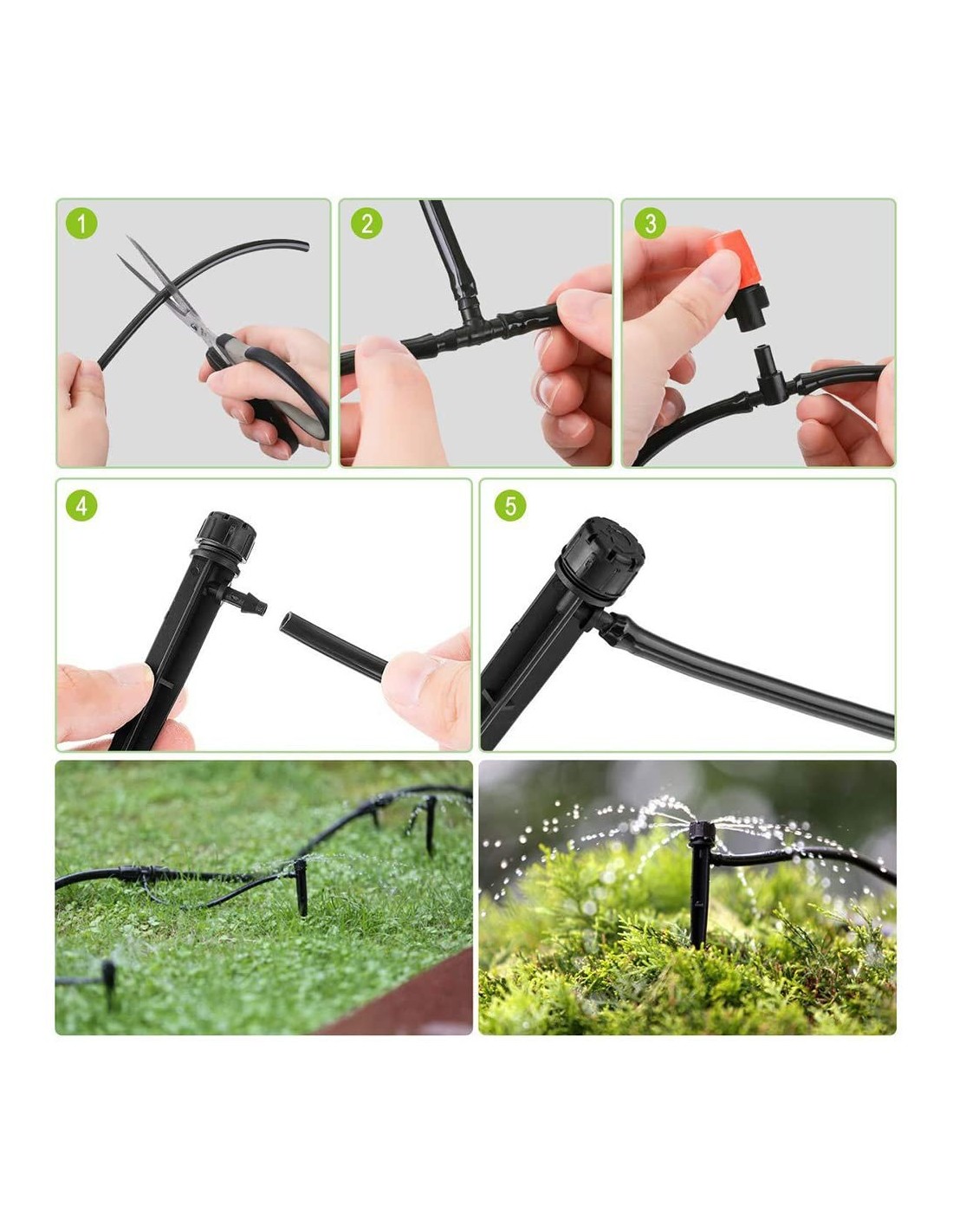 1

2

3

4

5