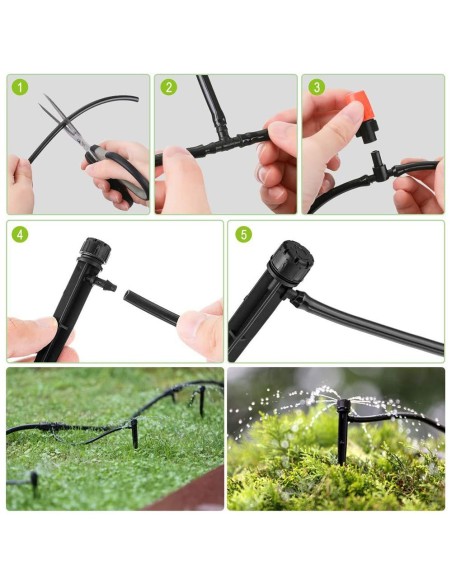 1

2

3

4

5